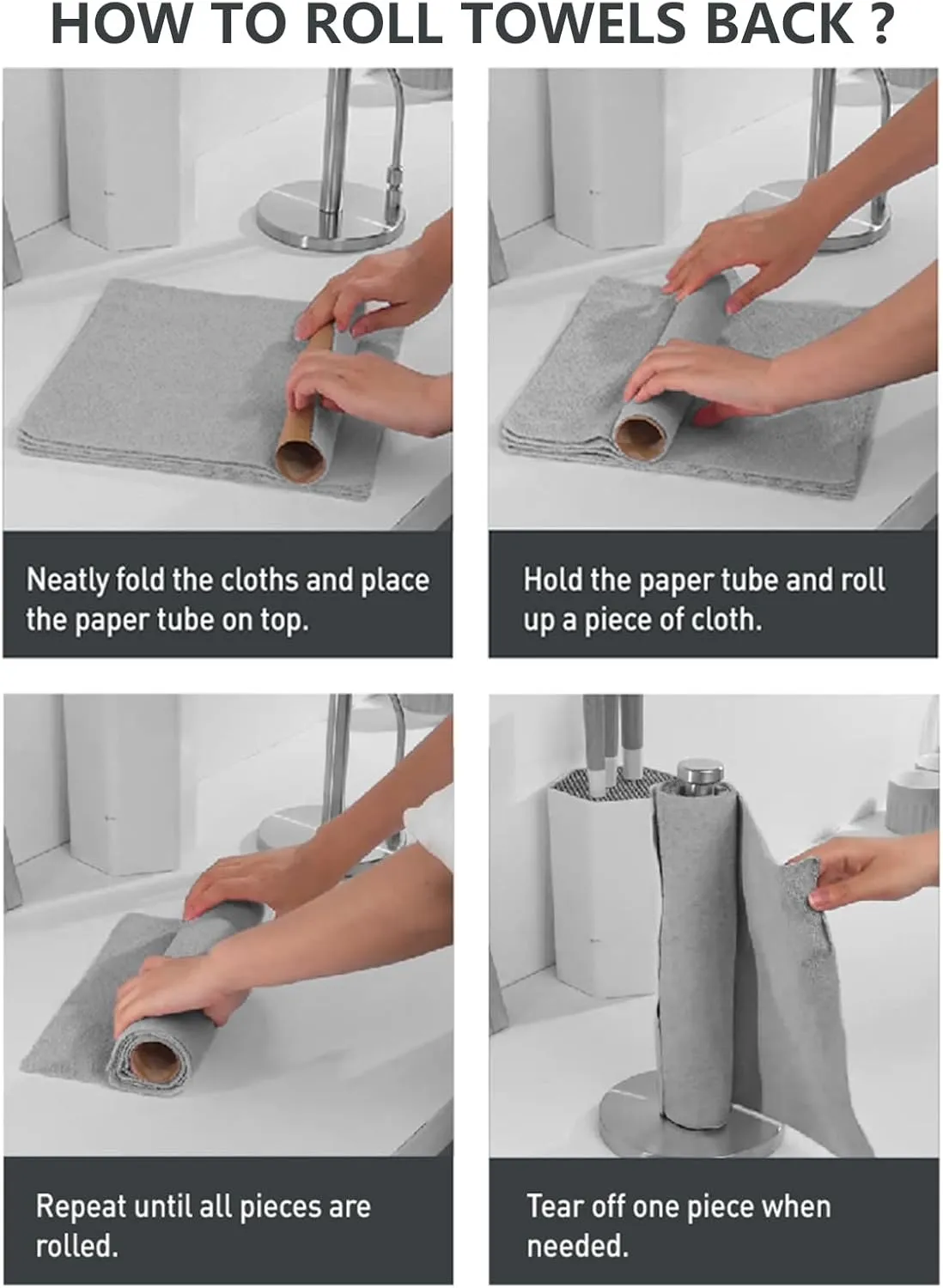 HOW TO ROLL TOWELS BACK ?

Neatly fold the cloths and place the paper tube on top.

Hold the paper tube and roll up a piece of cloth.

Repeat until all pieces are rolled.

Tear off one piece when needed.