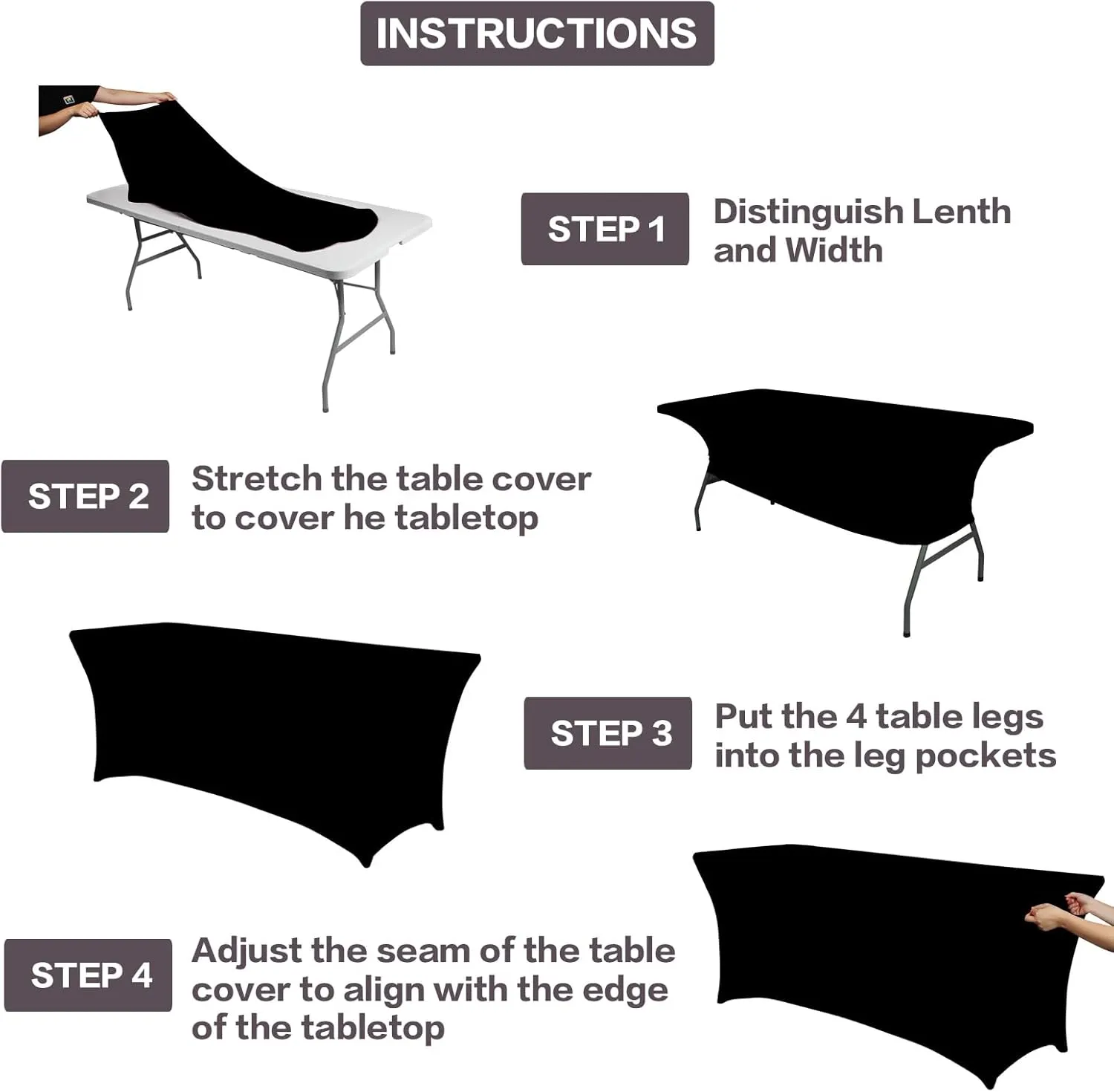 INSTRUCTIONS

STEP 1

Distinguish Lenth and Width

STEP 2

Stretch the table cover to cover he tabletop

STEP 3

Put the 4 table legs into the leg pockets

STEP 4

Adjust the seam of the table cover to align with the edge of the tabletop