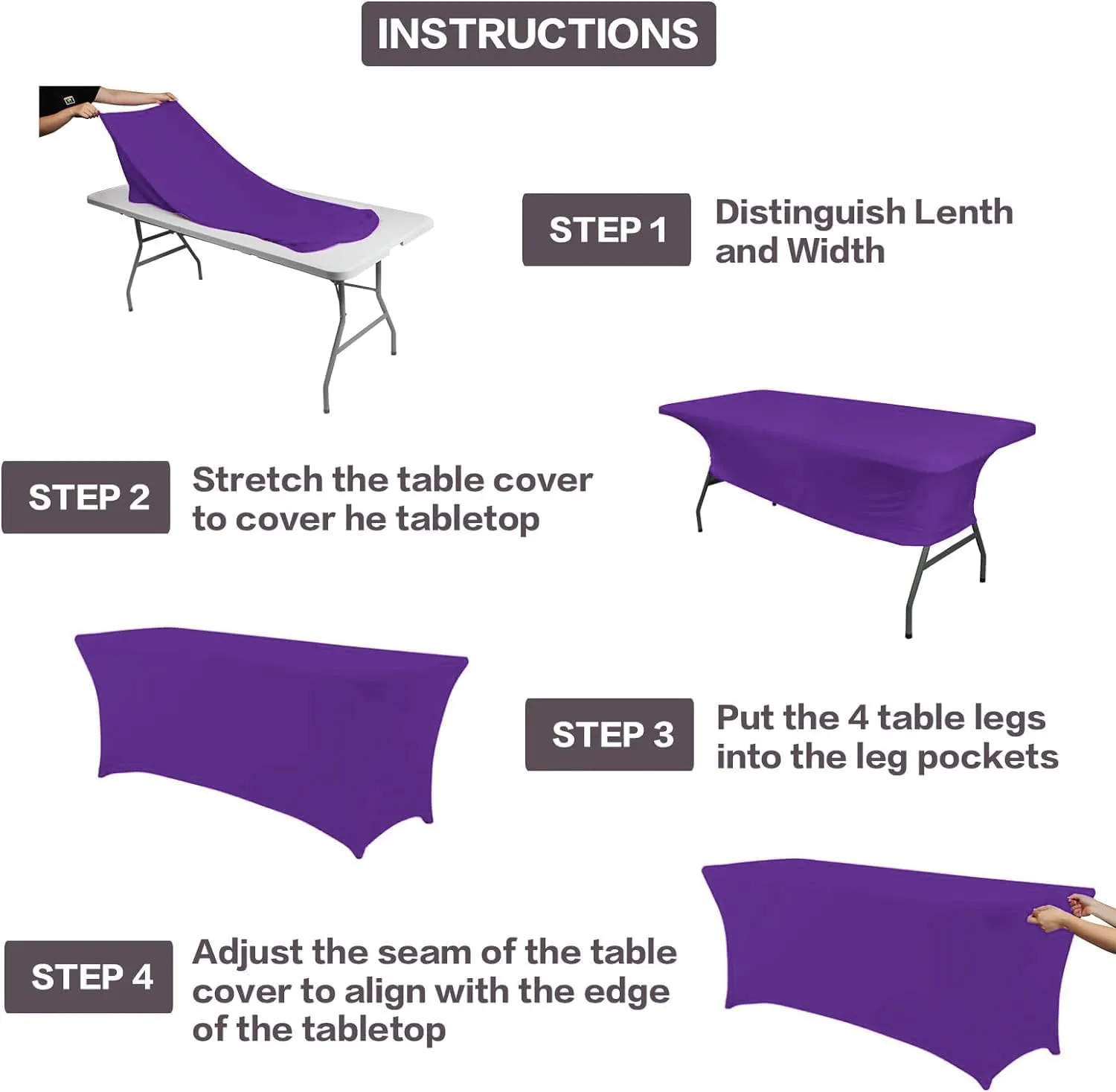 INSTRUCTIONS

STEP 1
Distinguish Lenth and Width

STEP 2
Stretch the table cover to cover he tabletop

STEP 3
Put the 4 table legs into the leg pockets

STEP 4
Adjust the seam of the table cover to align with the edge of the tabletop