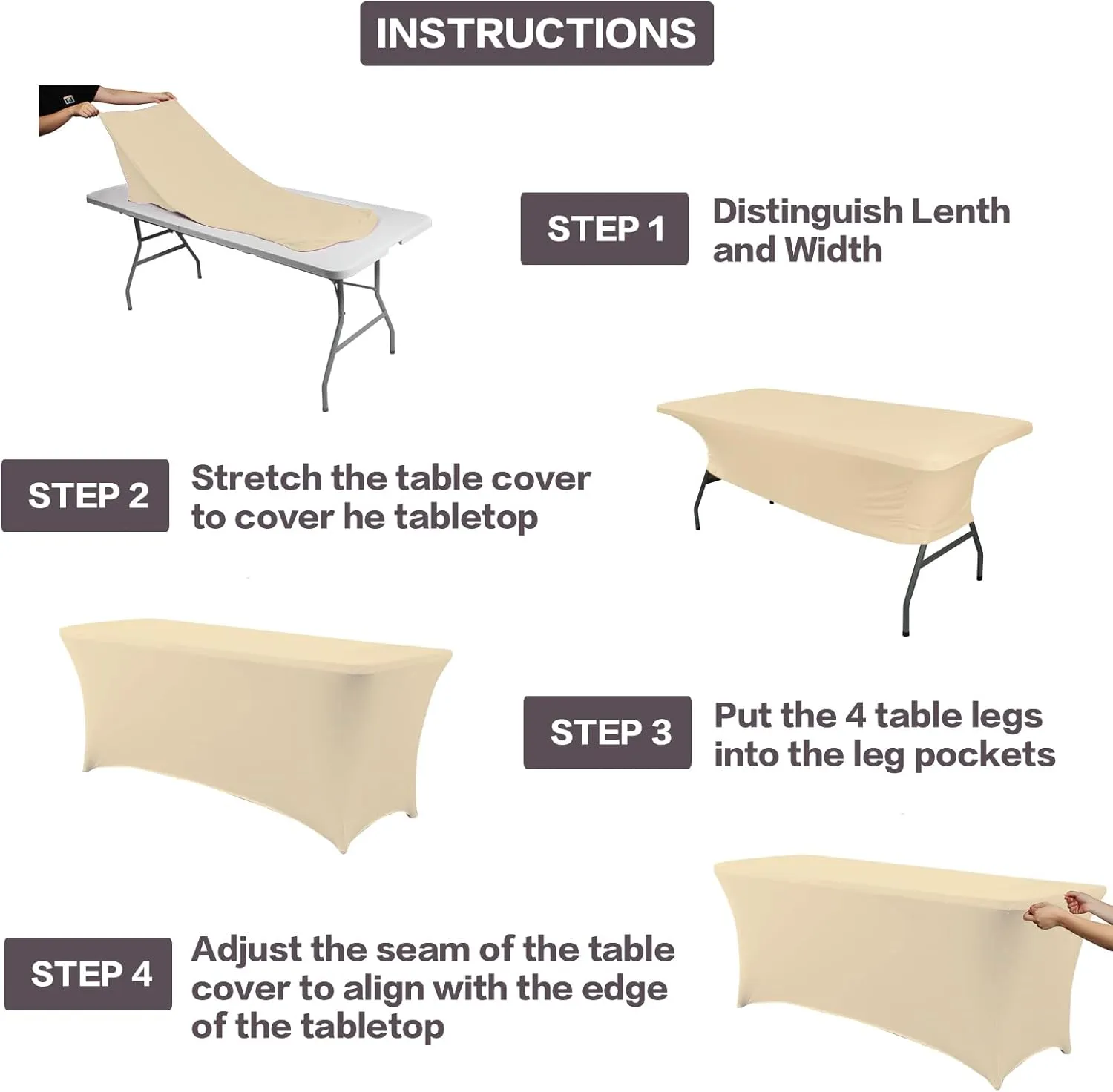 INSTRUCTIONS

STEP 1 Distinguish Lenth and Width

STEP 2 Stretch the table cover to cover he tabletop

STEP 3 Put the 4 table legs into the leg pockets

STEP 4 Adjust the seam of the table cover to align with the edge of the tabletop