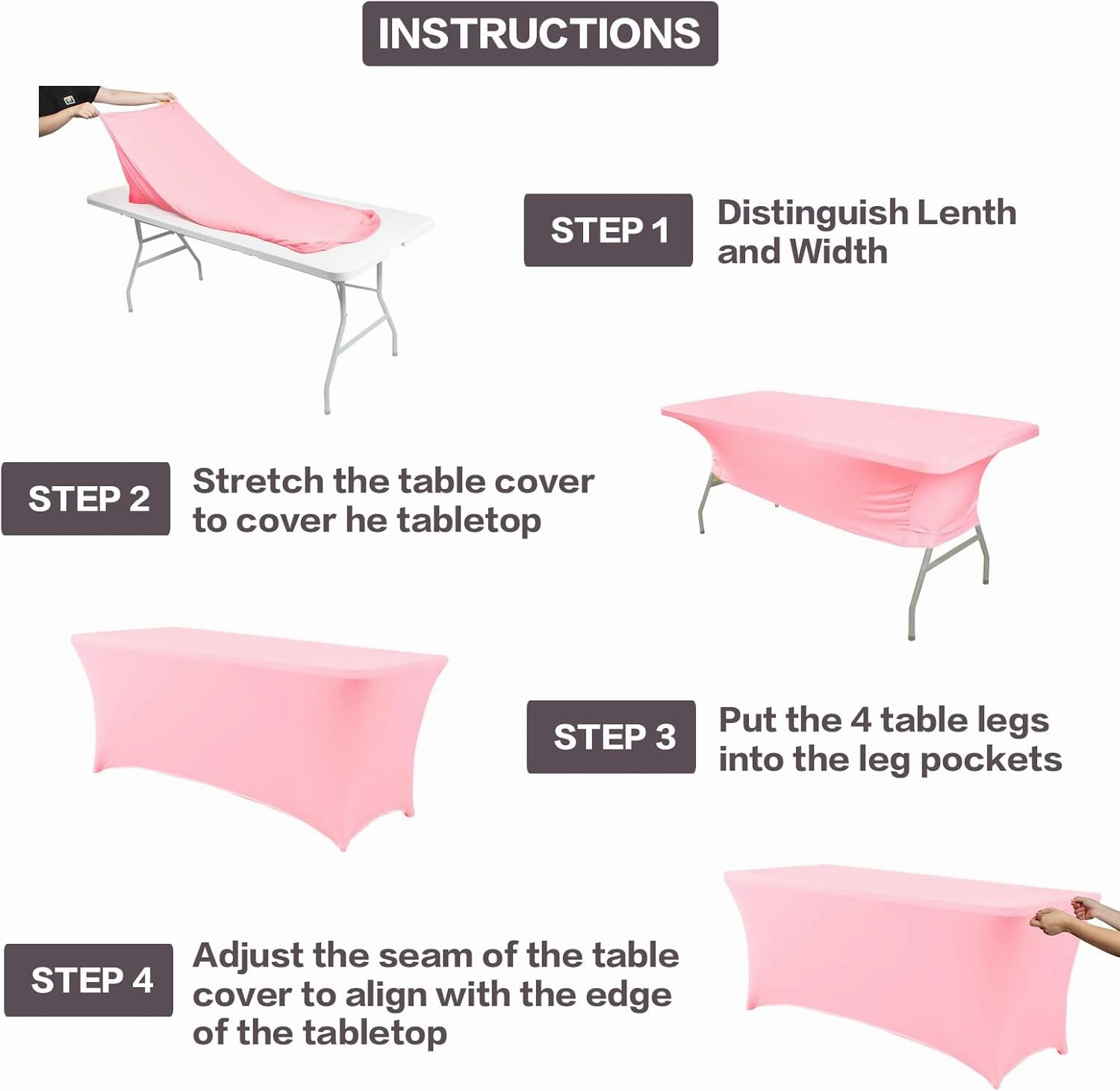 INSTRUCTIONS

STEP 1 Distinguish Lenth and Width

STEP 2 Stretch the table cover to cover he tabletop

STEP 3 Put the 4 table legs into the leg pockets

STEP 4 Adjust the seam of the table cover to align with the edge of the tabletop