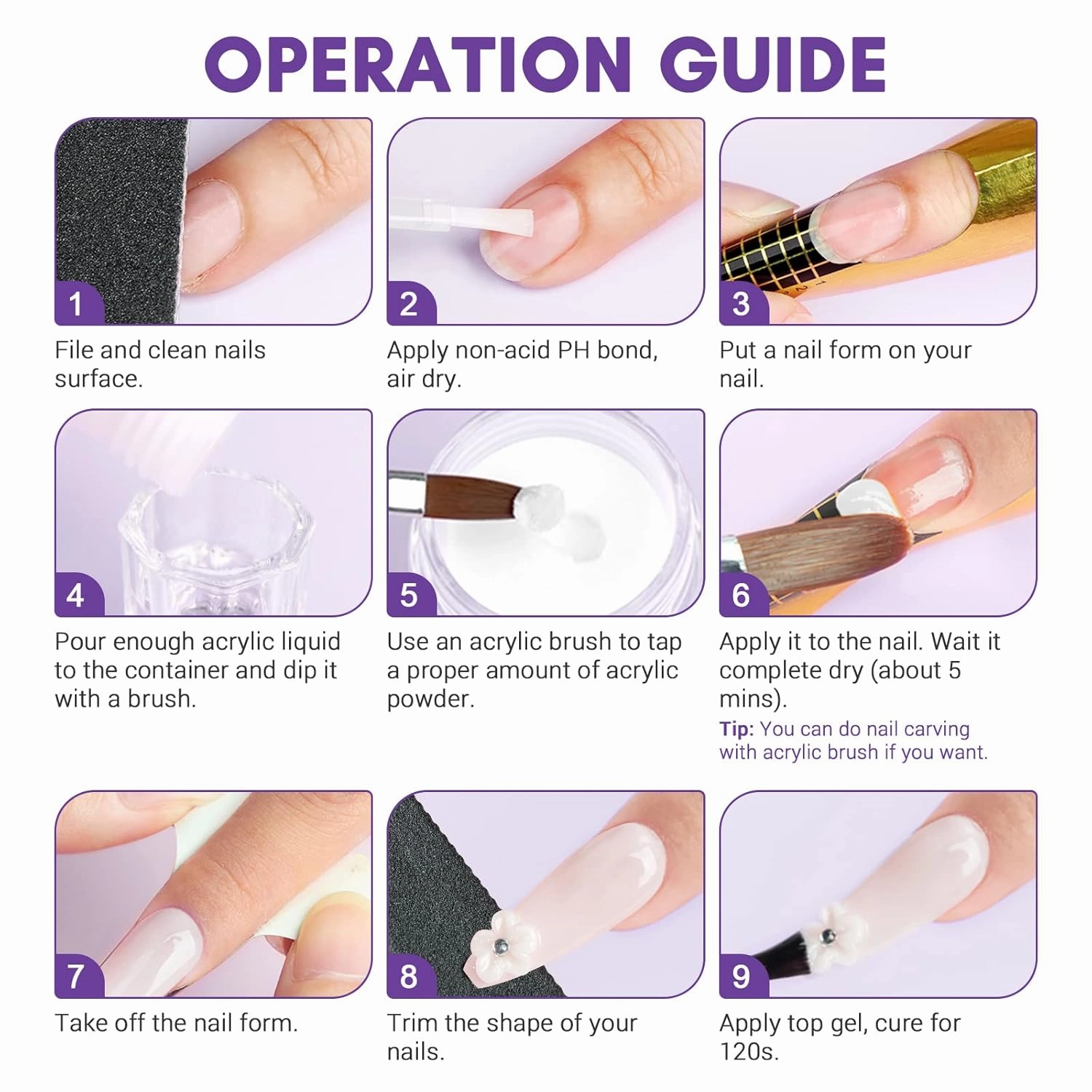 OPERATION GUIDE

1

File and clean nails surface.

2

Apply non-acid PH bond, air dry.

3

Put a nail form on your nail.

4

Pour enough acrylic liquid to the container and dip it with a brush.

5

Use an acrylic brush to tap a proper amount of acrylic powder.

6

Apply it to the nail. Wait it complete dry (about 5 mins).

Tip: You can do nail carving with acrylic brush if you want.

7

Take off the nail form.

8

Trim the shape of your nails.

9

Apply top gel, cure for 120s.